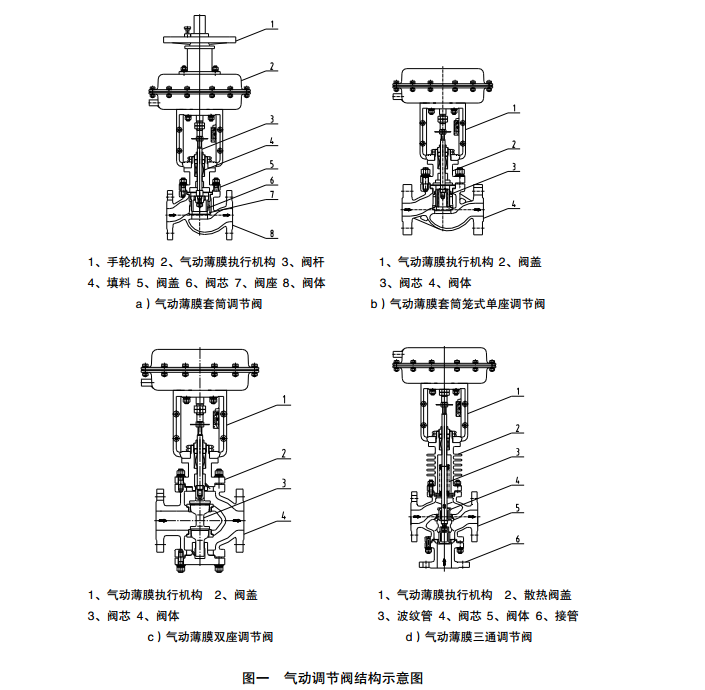 1
2
3
4
5
6
7
8

1、手轮机构 2、气动薄膜执行机构 3、阀杆
4、填料 5、阀盖 6、阀芯 7、阀座 8、阀体
a）气动薄膜套筒调节阀

1
2
3
4

1、气动薄膜执行机构 2、阀盖
3、阀芯 4、阀体
b）气动薄膜套筒笼式单座调节阀

1
2
3
4

1、气动薄膜执行机构 2、阀盖
3、阀芯 4、阀体
c）气动薄膜双座调节阀

1
2
3
4
5
6

1、气动薄膜执行机构 2、散热阀盖
3、波纹管 4、阀芯 5、阀体 6、接管
d）气动薄膜三通调节阀

图一 气动调节阀结构示意图