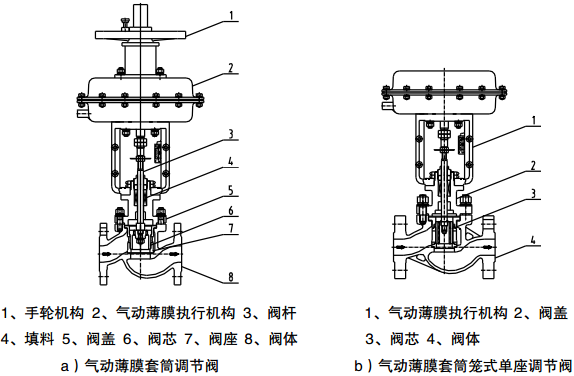 1
2
3
4
5
6
7
8

1、手轮机构 2、气动薄膜执行机构 3、阀杆
4、填料 5、阀盖 6、阀芯 7、阀座 8、阀体
a）气动薄膜套筒调节阀

1
2
3
4

1、气动薄膜执行机构 2、阀盖
3、阀芯 4、阀体
b）气动薄膜套筒笼式单座调节阀