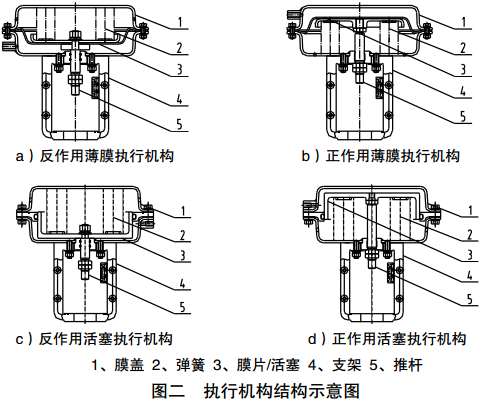 1
2
3
4
5

a）反作用薄膜执行机构

1
2
3
4
5

b）正作用薄膜执行机构

1
2
3
4
5

c）反作用活塞执行机构

1
2
3
4
5

d）正作用活塞执行机构

1、膜盖 2、弹簧 3、膜片/活塞 4、支架 5、推杆

图二 执行机构结构示意图