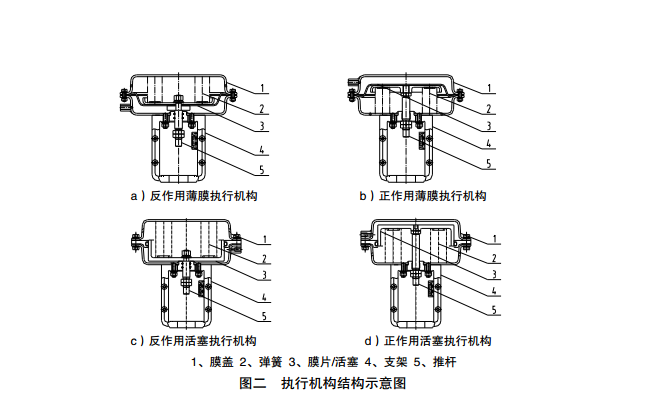 1
2
3
4
5

a）反作用薄膜执行机构

1
2
3
4
5

b）正作用薄膜执行机构

1
2
3
4
5

c）反作用活塞执行机构

1
2
3
4
5

d）正作用活塞执行机构

1、膜盖 2、弹簧 3、膜片/活塞 4、支架 5、推杆

图二 执行机构结构示意图